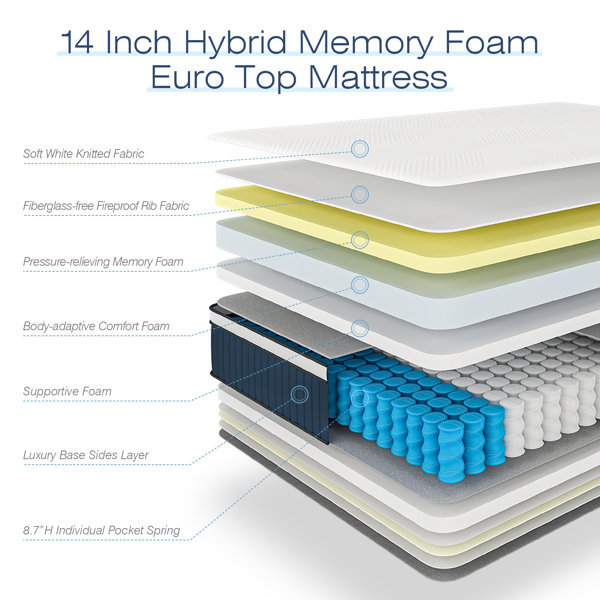 14 Inch Hybrid Memory Foam Euro Top Mattress

Soft White Knitted Fabric

Fiberglass-free Fireproof Rib Fabric

Pressure-relieving Memory Foam

Body-adaptive Comfort Foam

Supportive Foam

Luxury Base Sides Layer

8.7"H Individual Pocket Spring